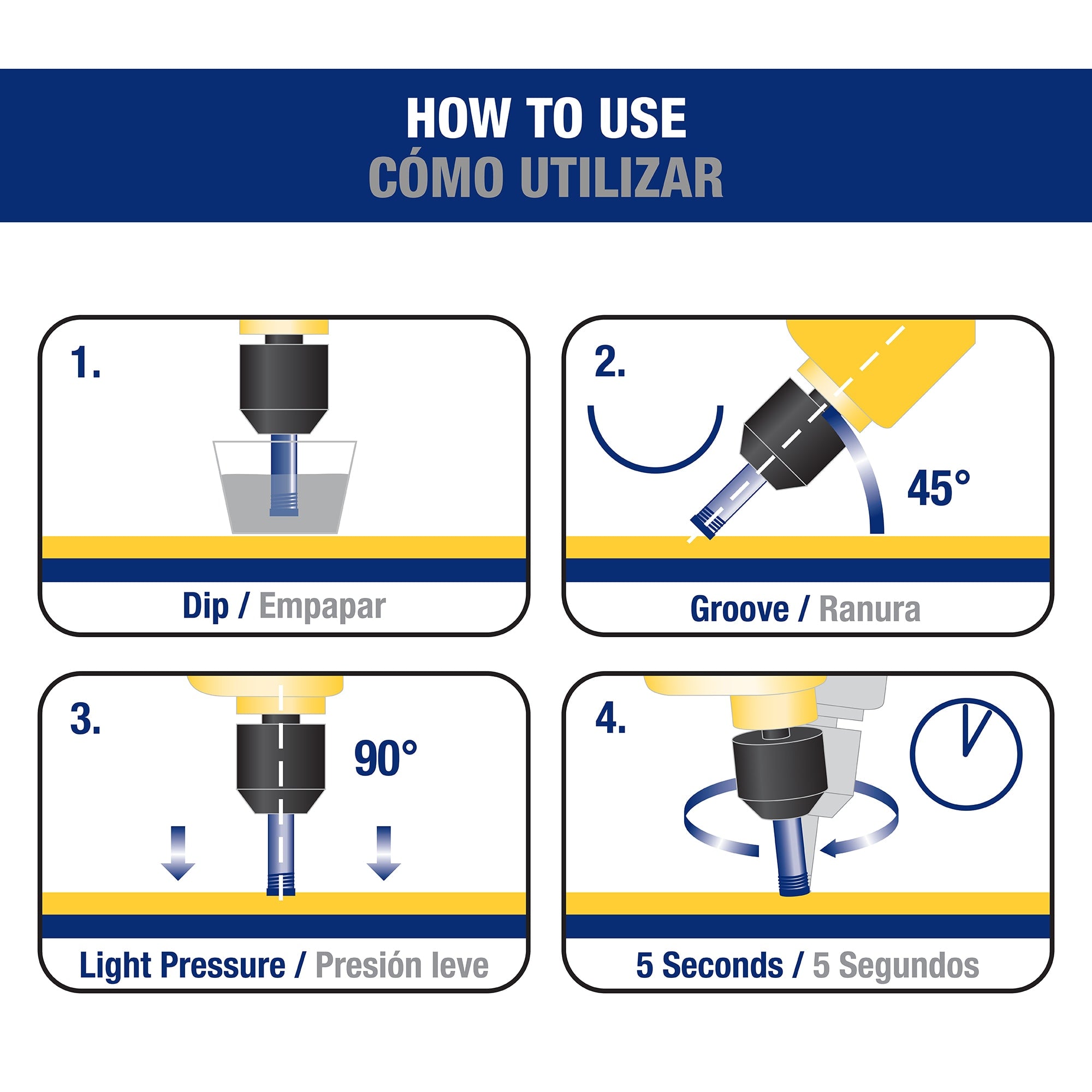 HOW TO USE
CÓMO UTILIZAR

1.

Dip / Empapar

2.

45°

Groove / Ranura

3.

90°

Light Pressure / Presión leve

4.

5 Seconds / 5 Segundos