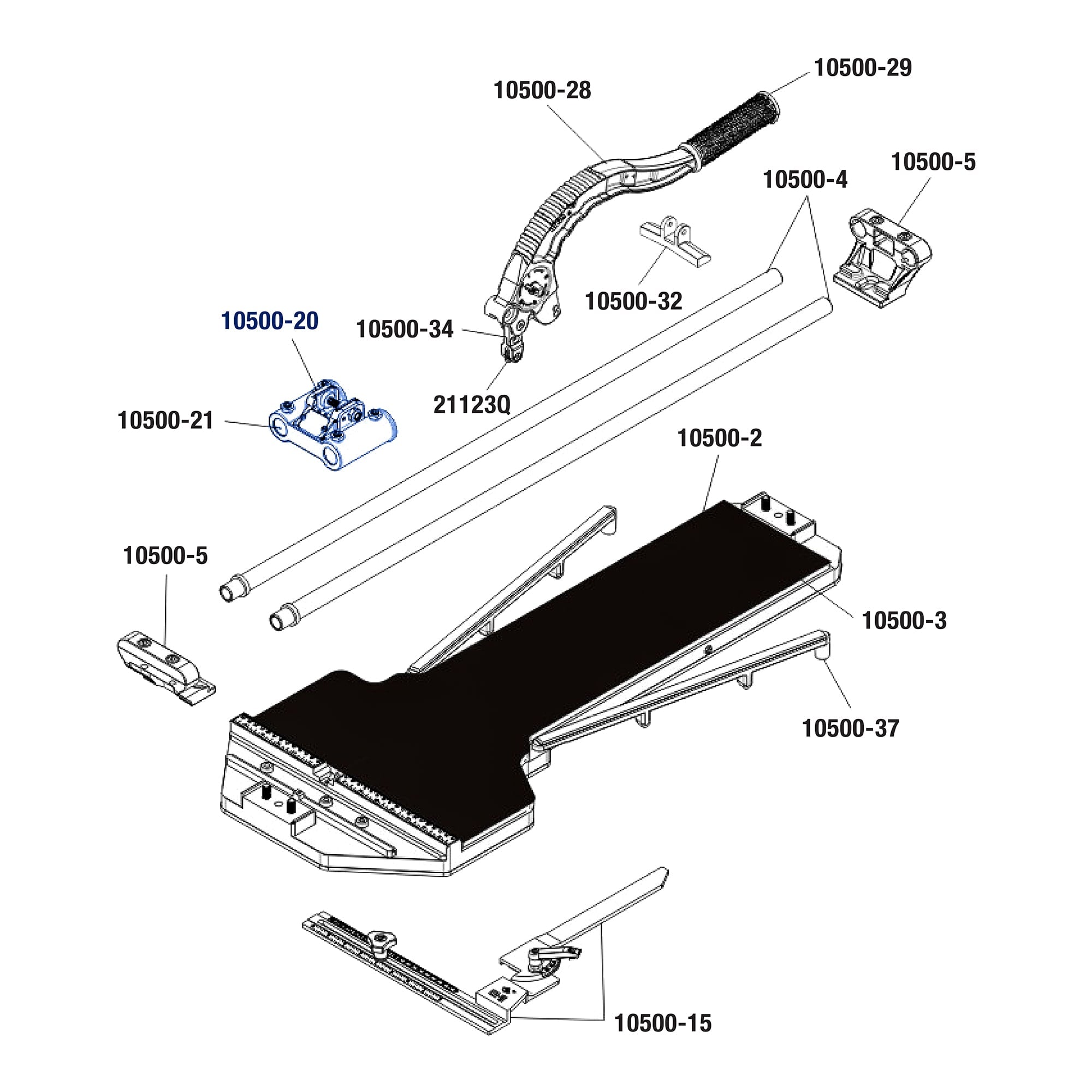 10500-29
10500-28
10500-5
10500-4
10500-32
10500-20
10500-34
21123Q
10500-21
10500-2
10500-5
10500-3
10500-37
10500-15