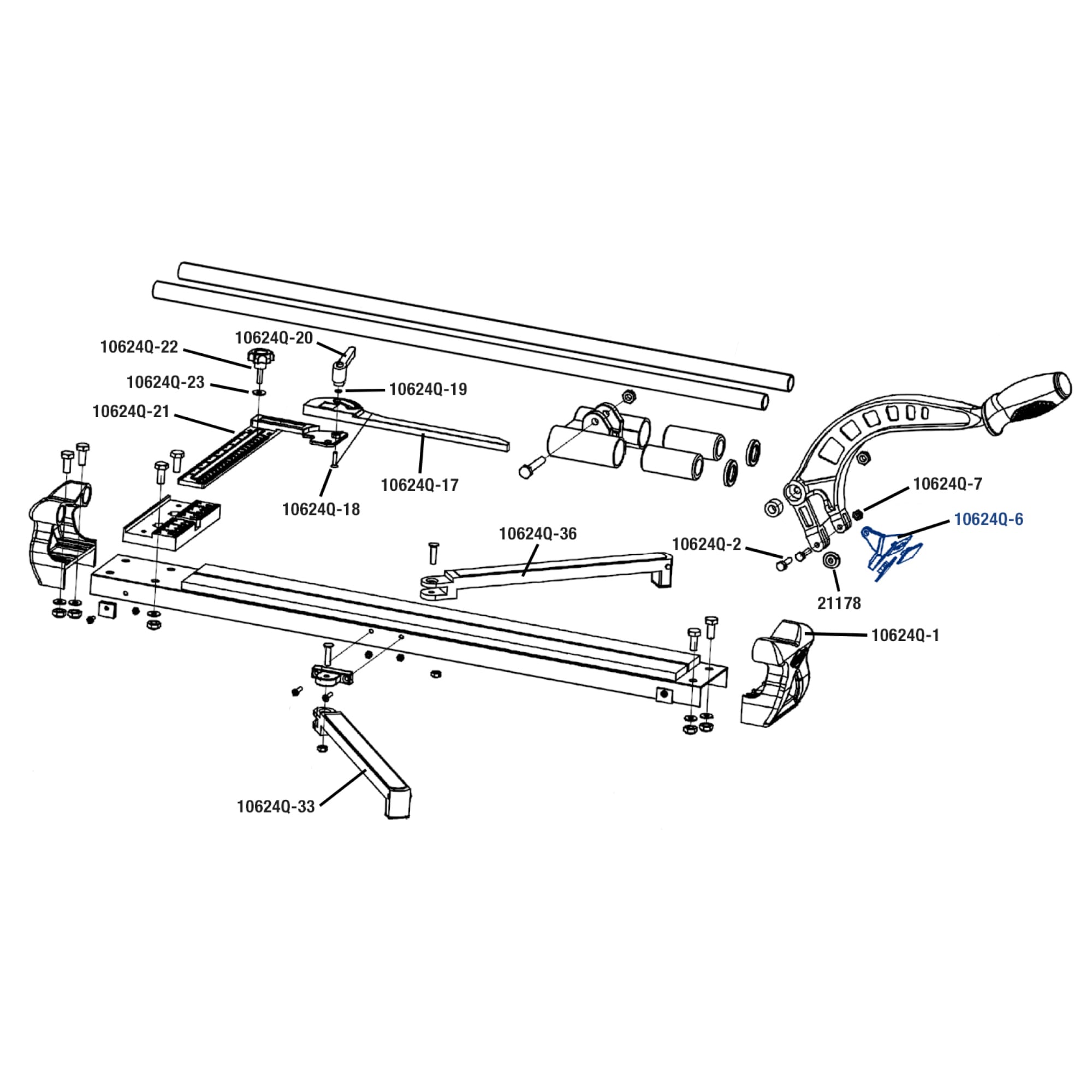 10624Q-20
10624Q-22
10624Q-23
10624Q-19
10624Q-21
10624Q-17
10624Q-18
10624Q-7
10624Q-6
10624Q-36
10624Q-2
21178
10624Q-1
10624Q-33