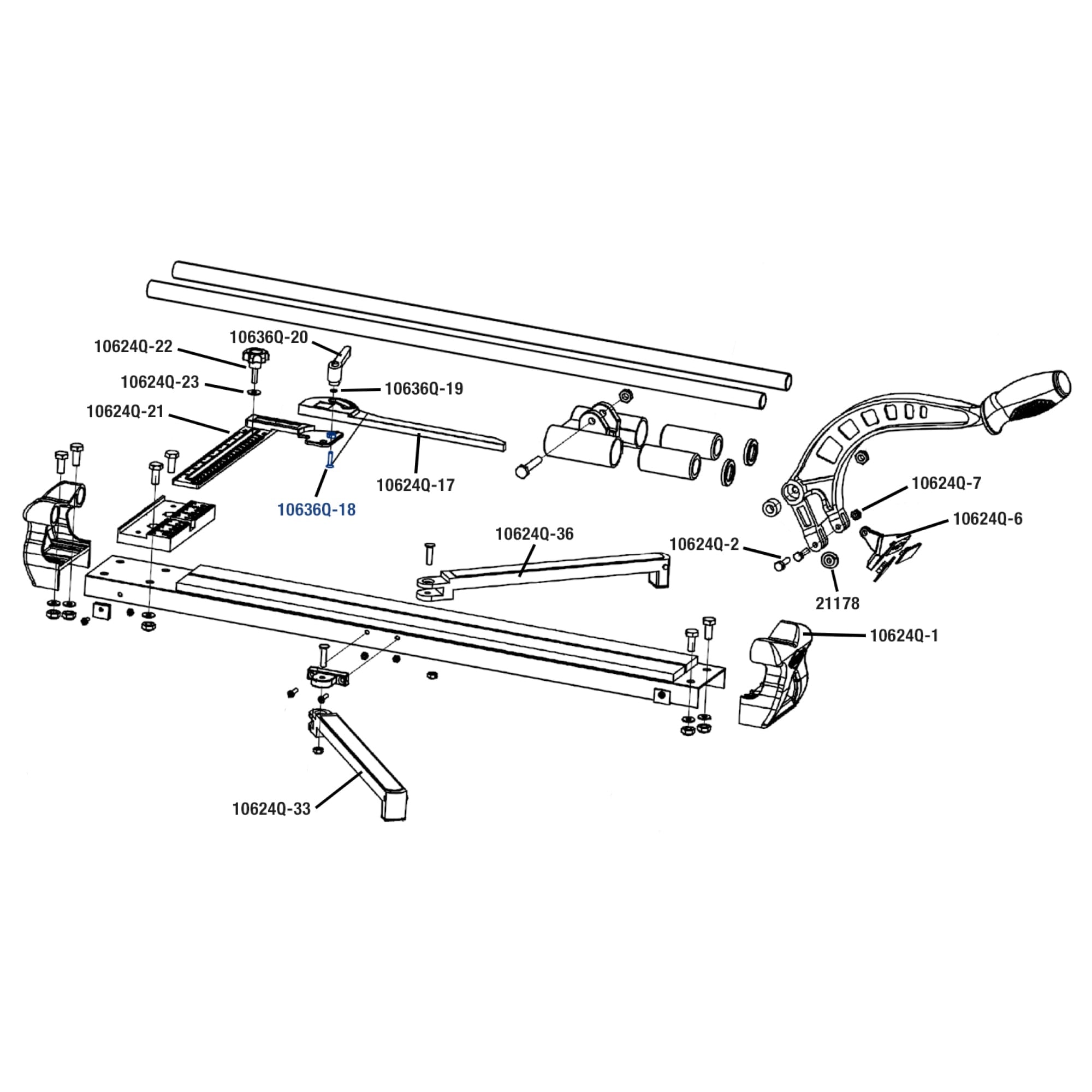 10636Q-20
10624Q-22
10624Q-23
10636Q-19
10624Q-21
10624Q-17
10636Q-18
10624Q-7
10624Q-6
10624Q-36
10624Q-2
21178
10624Q-1
10624Q-33