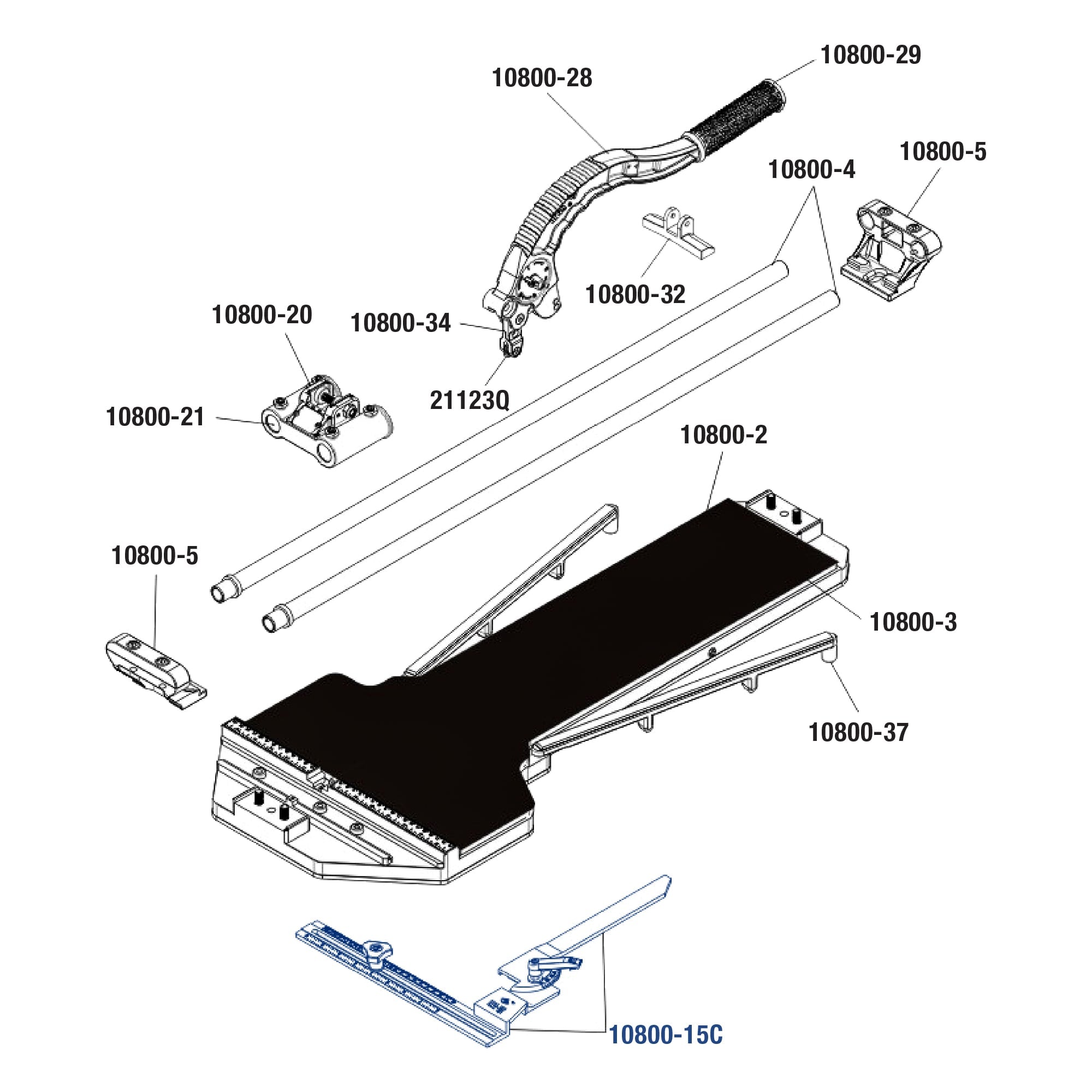 10800-29
10800-28
10800-5
10800-4
10800-32
10800-20
10800-34
21123Q
10800-21
10800-2
10800-5
10800-3
10800-37
10800-15C