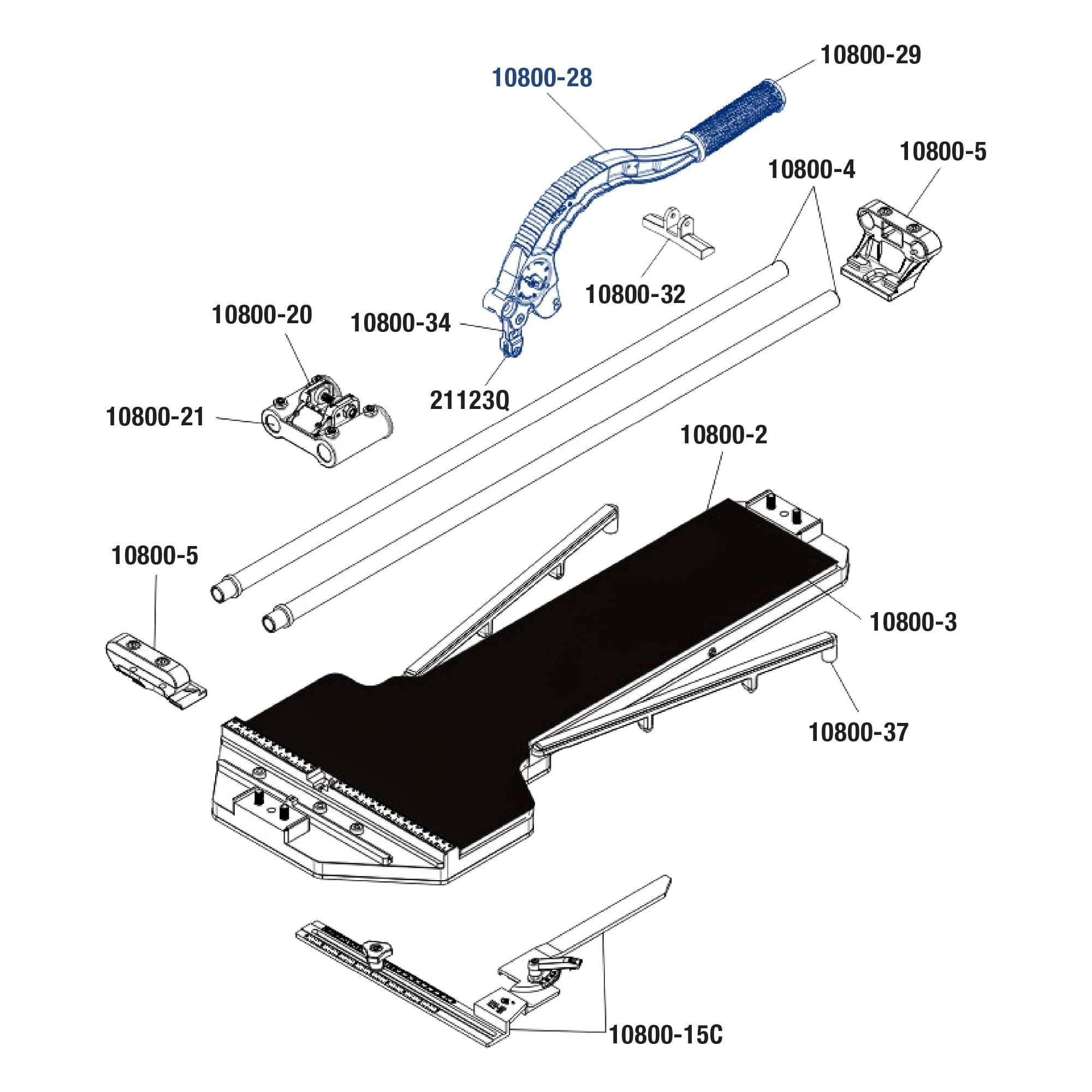 10800-29
10800-28
10800-5
10800-4
10800-32
10800-20
10800-34
21123Q
10800-21
10800-2
10800-5
10800-3
10800-37
10800-15C