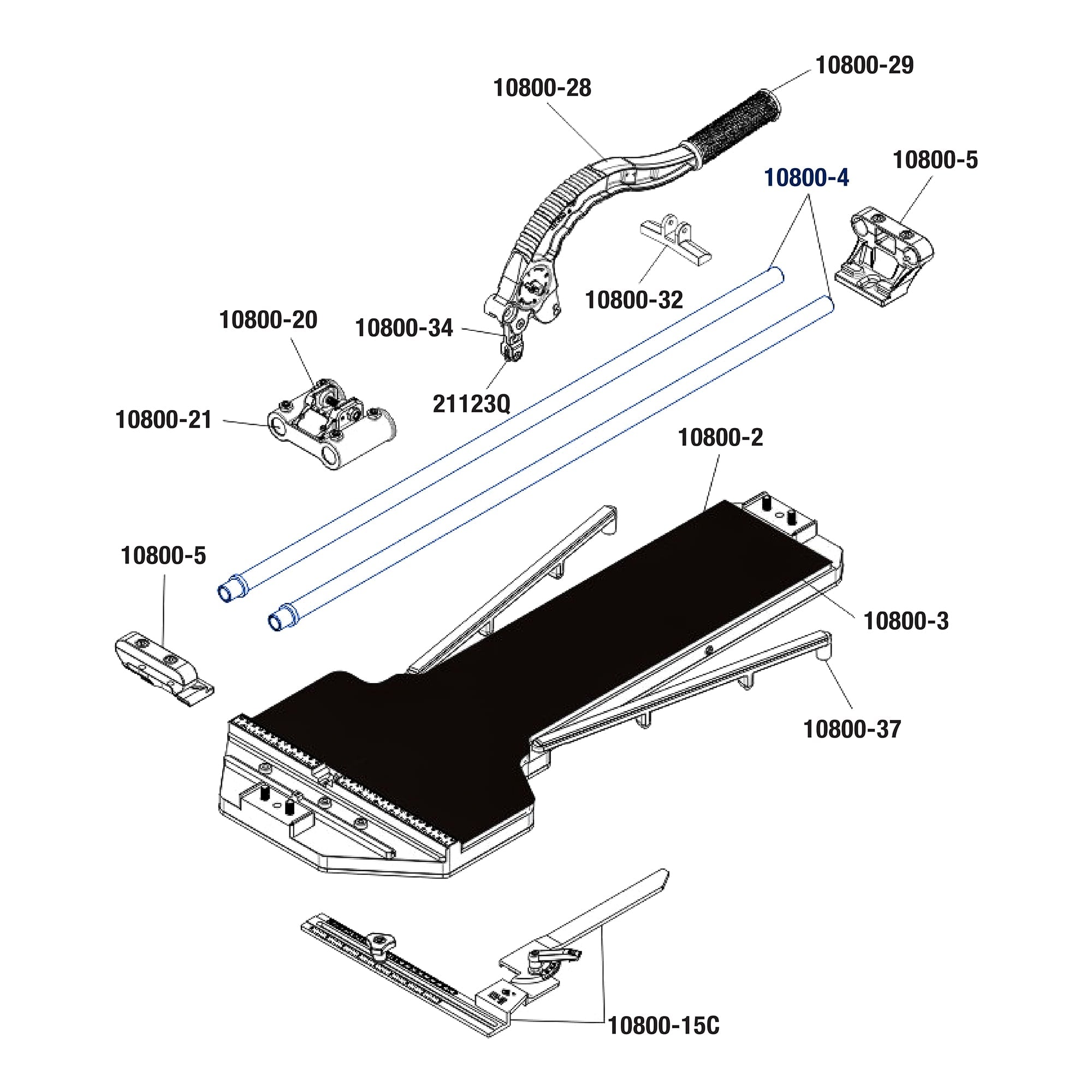 10800-29

10800-28

10800-5

10800-4

10800-32

10800-20

10800-34

21123Q

10800-21

10800-2

10800-5

10800-3

10800-37

10800-15C