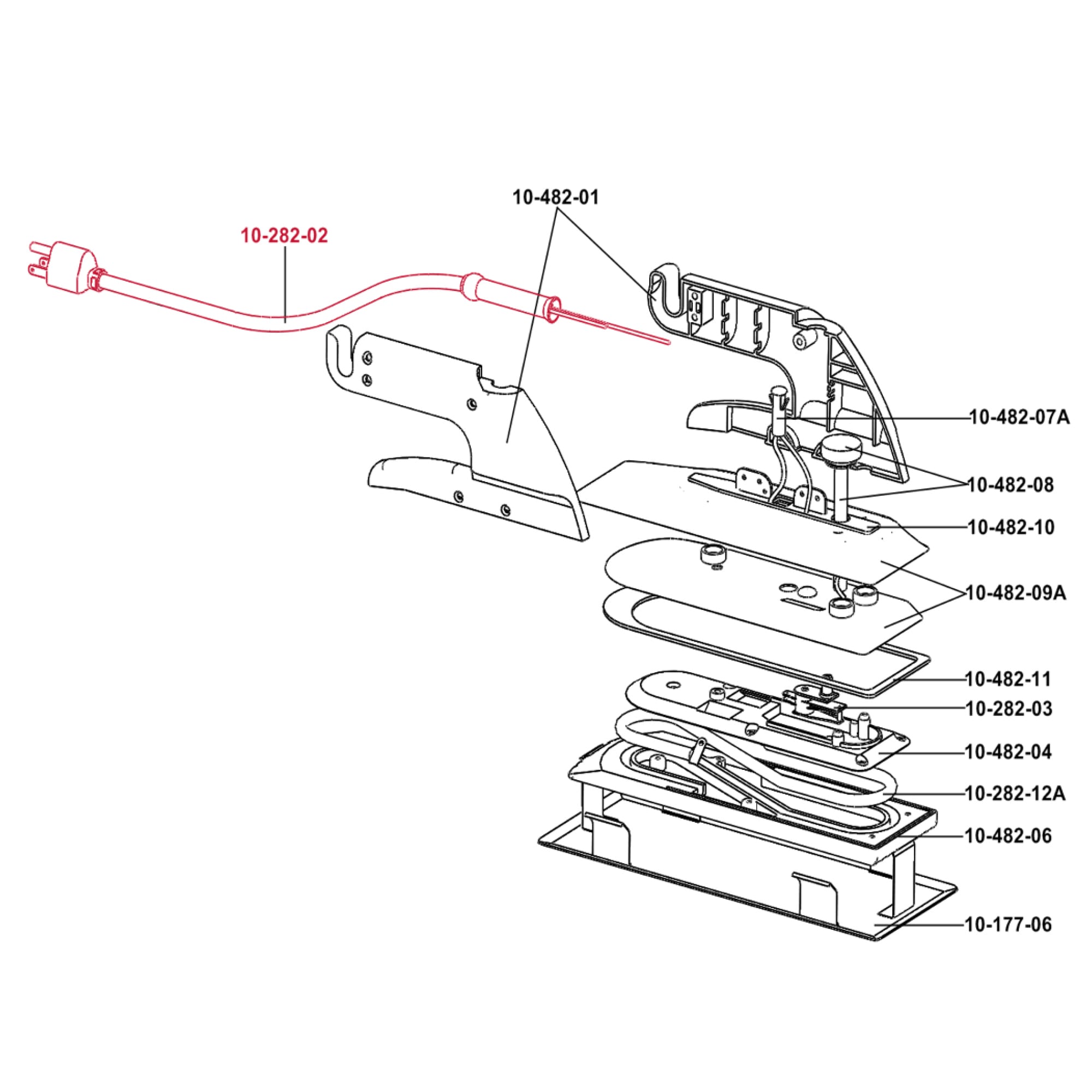 10-482-01

10-282-02

10-482-07A

10-482-08

10-482-10

10-482-09A

10-482-11

10-282-03

10-482-04

10-282-12A

10-482-06

10-177-06