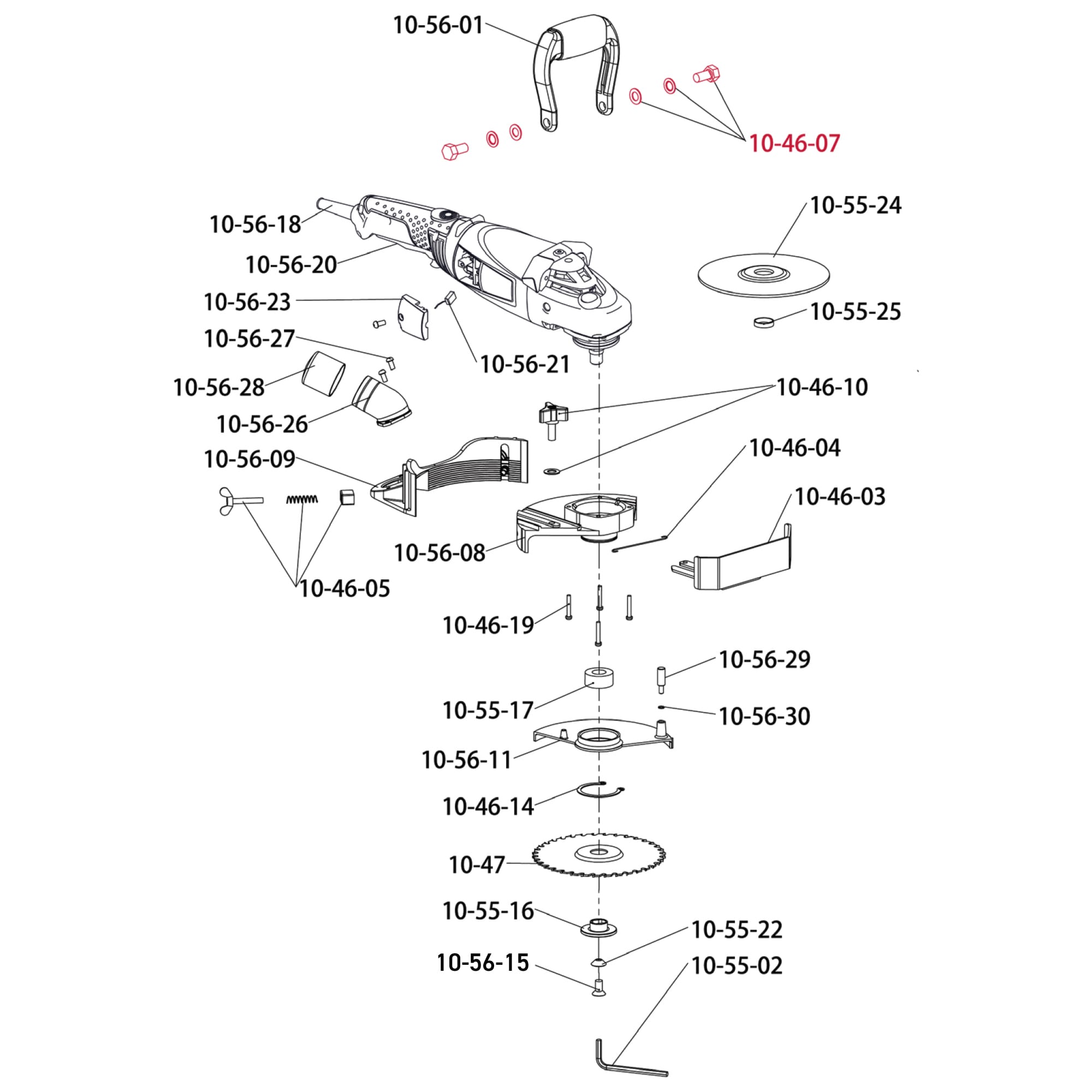 10-56-01

10-46-07

10-56-18

10-56-20

10-55-24

10-56-23

10-55-25

10-56-27

10-56-21

10-56-28

10-46-10

10-56-26

10-46-04

10-56-09

10-46-03

10-56-08

10-46-05

10-46-19

10-56-29

10-55-17

10-56-30

10-56-11

10-46-14

10-47

10-55-16

10-55-22

10-56-15

10-55-02