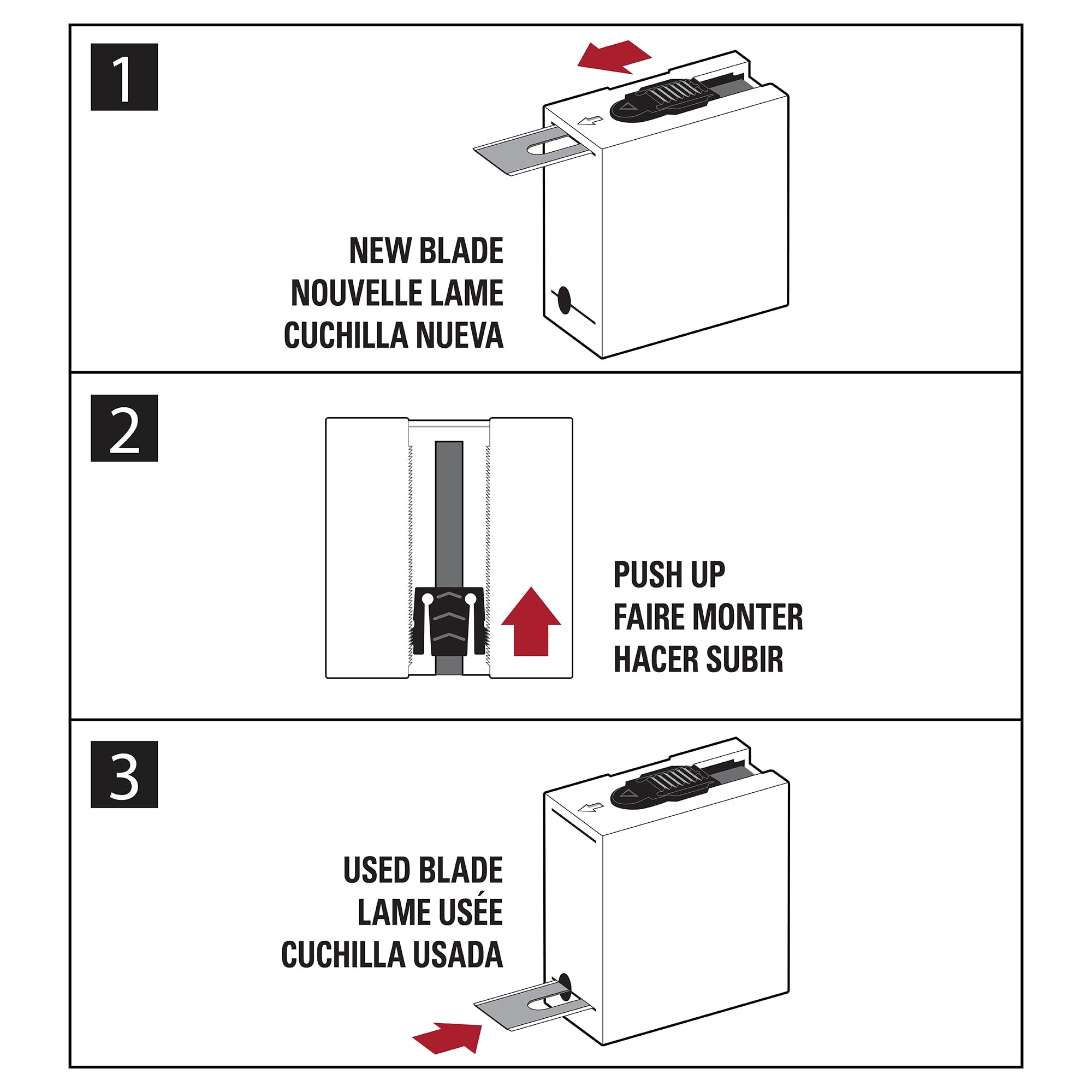 1

NEW BLADE
NOUVELLE LAME
CUCHILLA NUEVA

2

PUSH UP
FAIRE MONTER
HACER SUBIR

3

USED BLADE
LAME USÉE
CUCHILLA USADA