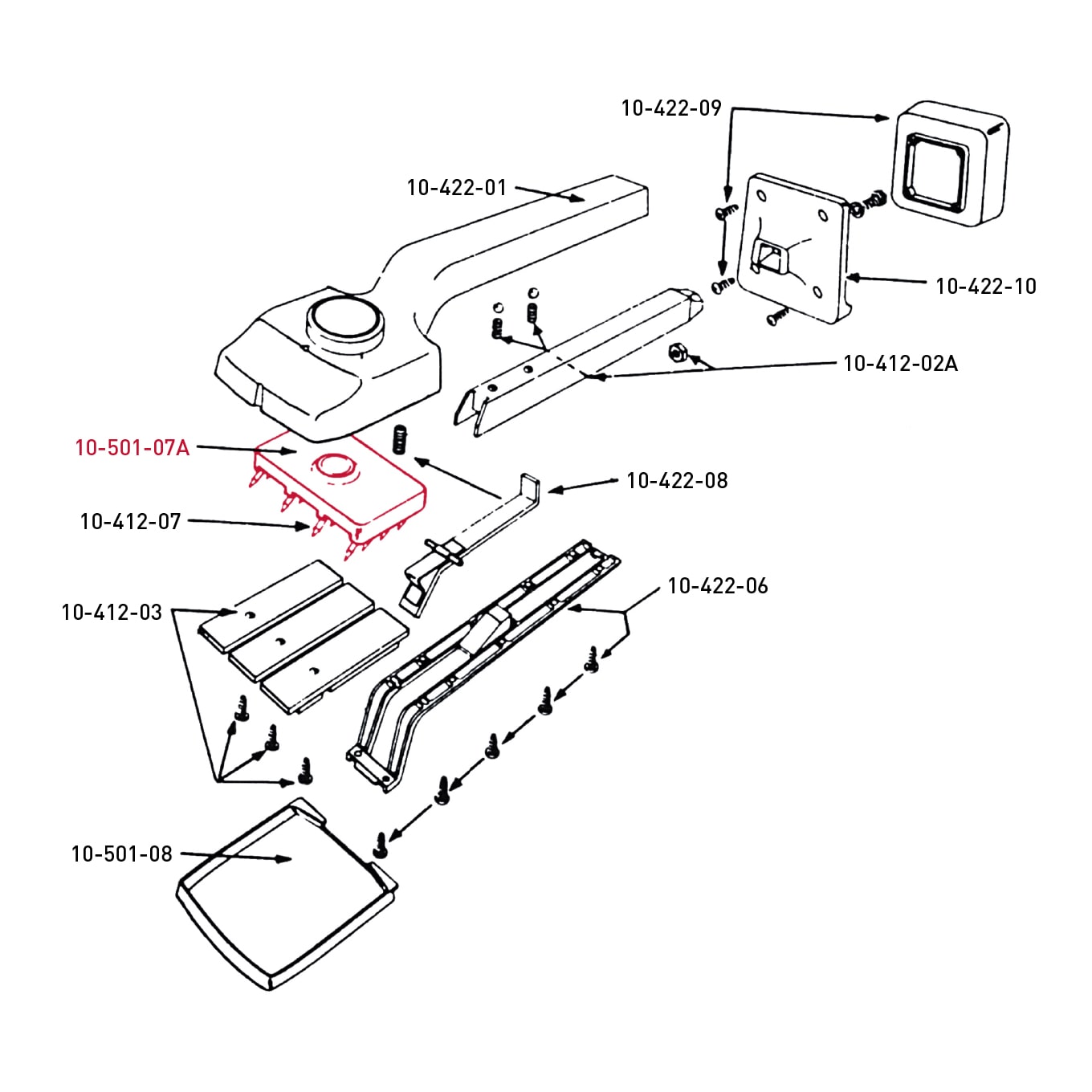 10-422-09

10-422-01

10-422-10

10-412-02A

10-501-07A

10-422-08

10-412-07

10-422-06

10-412-03

10-501-08