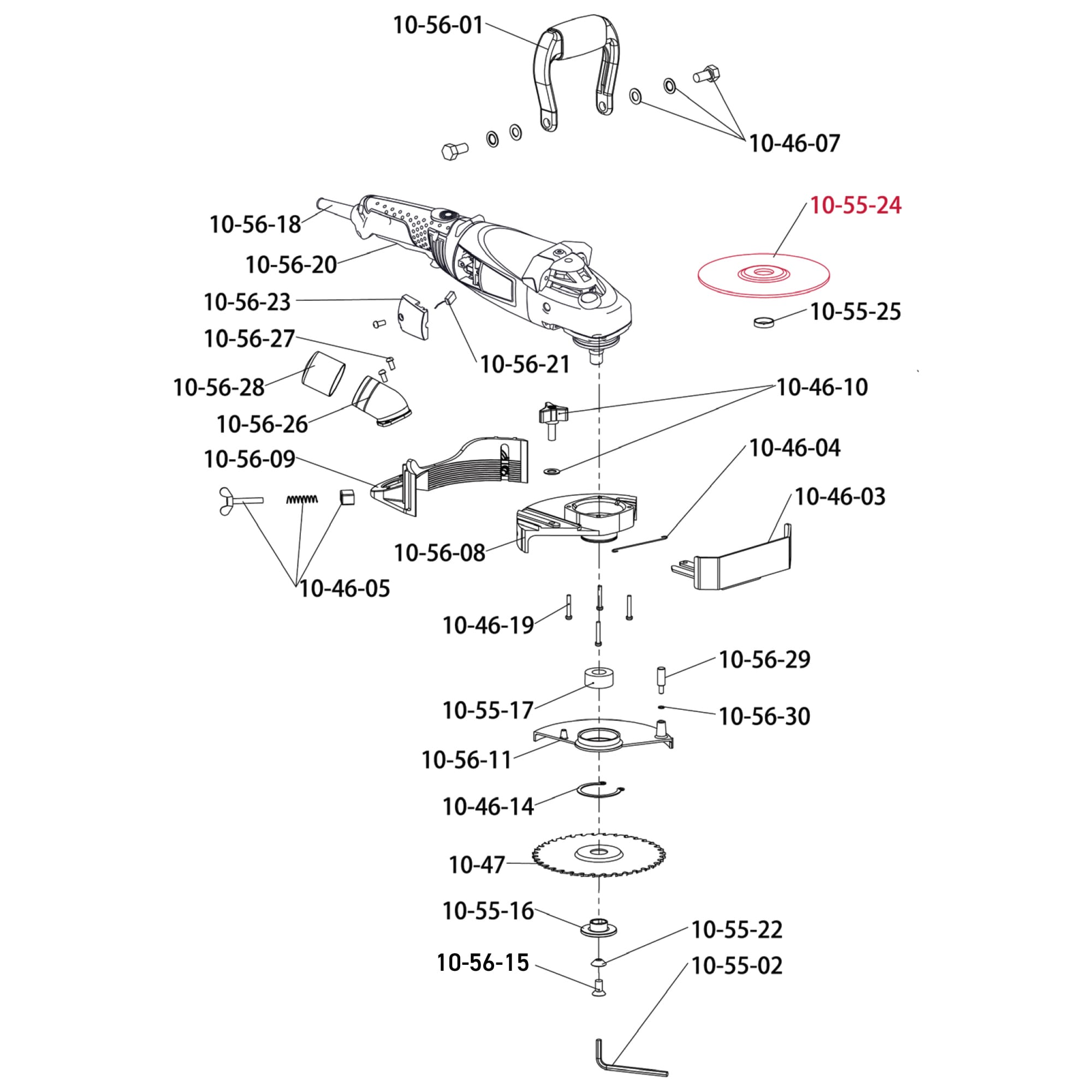 10-56-01
10-46-07
10-55-24
10-56-18
10-56-20
10-56-23
10-55-25
10-56-27
10-56-21
10-56-28
10-46-10
10-56-26
10-46-04
10-56-09
10-46-03
10-56-08
10-46-05
10-46-19
10-56-29
10-55-17
10-56-30
10-56-11
10-46-14
10-47
10-55-16
10-55-22
10-56-15
10-55-02