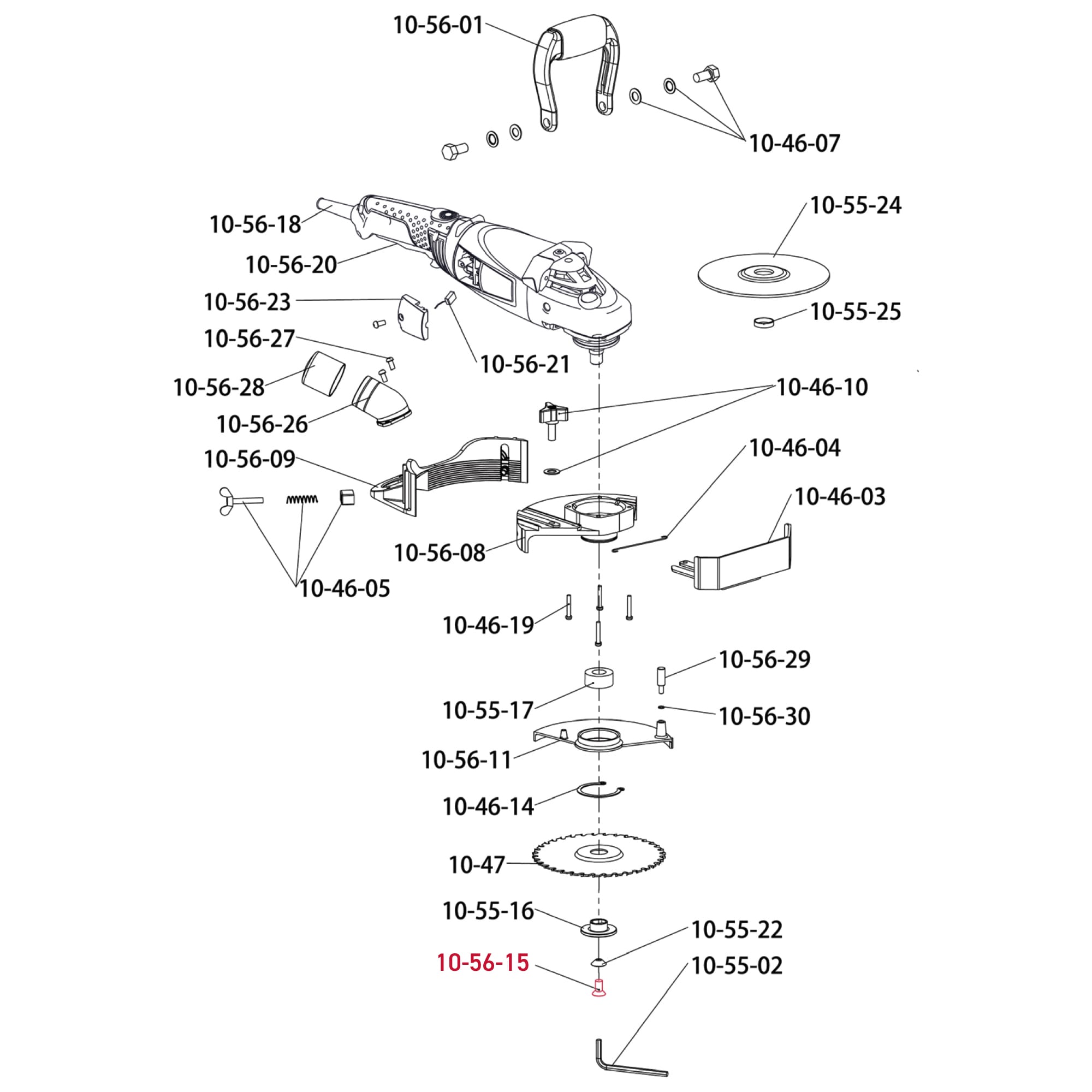 10-56-01
10-46-07
10-56-18
10-56-20
10-55-24
10-56-23
10-55-25
10-56-27
10-56-21
10-56-28
10-46-10
10-56-26
10-46-04
10-56-09
10-46-03
10-56-08
10-46-05
10-46-19
10-56-29
10-55-17
10-56-30
10-56-11
10-46-14
10-47
10-55-16
10-55-22
10-56-15
10-55-02