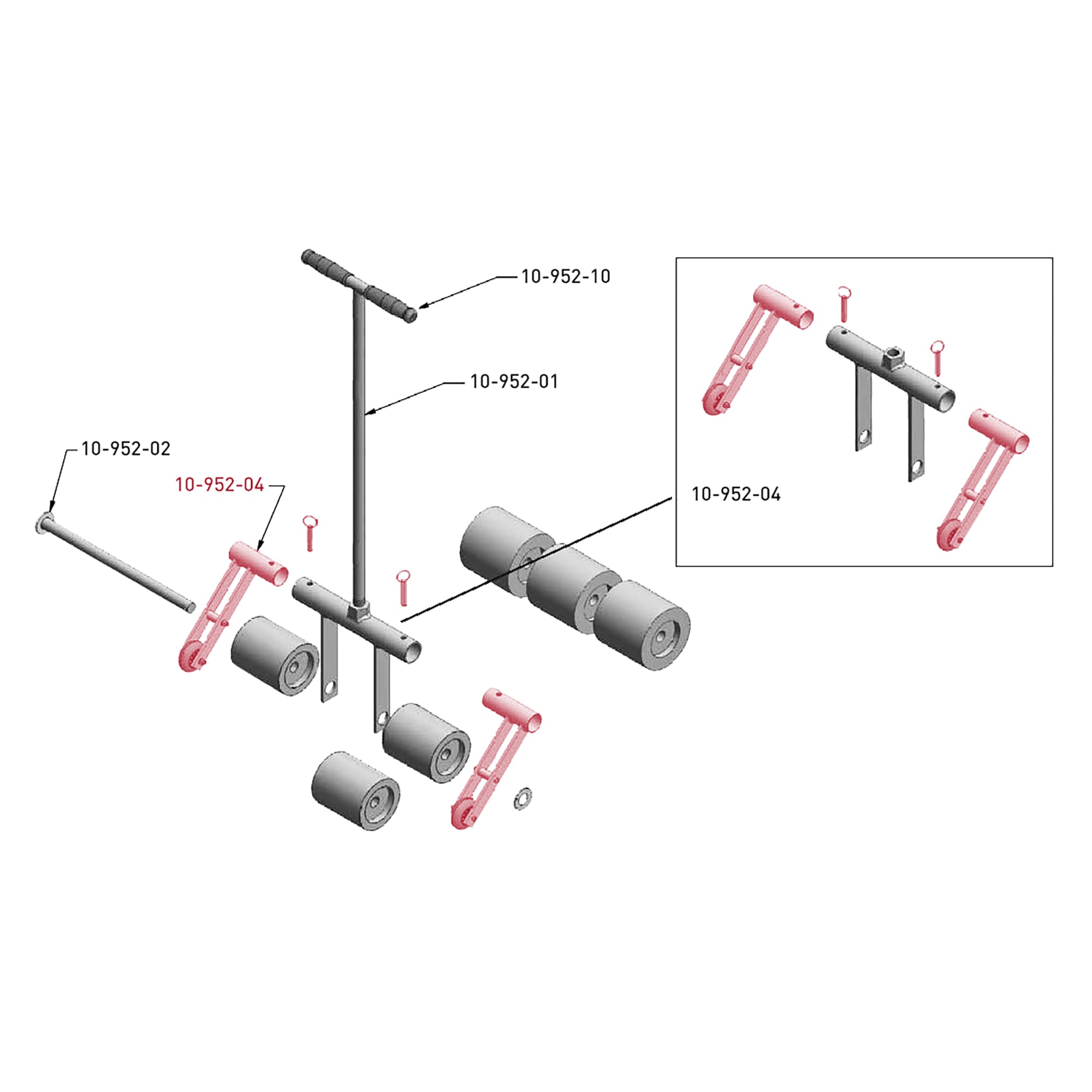 10-952-10

10-952-01

10-952-02

10-952-04

10-952-04